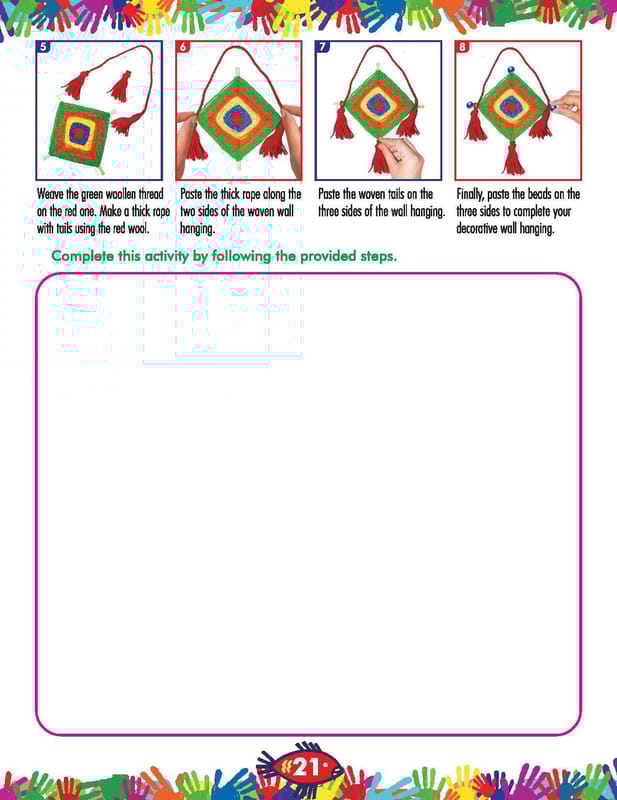 5

Weave the green woollen thread on the red one. Make a thick rope with tails using the red wool.

6

Paste the thick rope along the two sides of the woven wall hanging.

7

Paste the woven tails on the three sides of the wall hanging.

8

Finally, paste the beads on the three sides to complete your decorative wall hanging.

Complete this activity by following the provided steps.

21