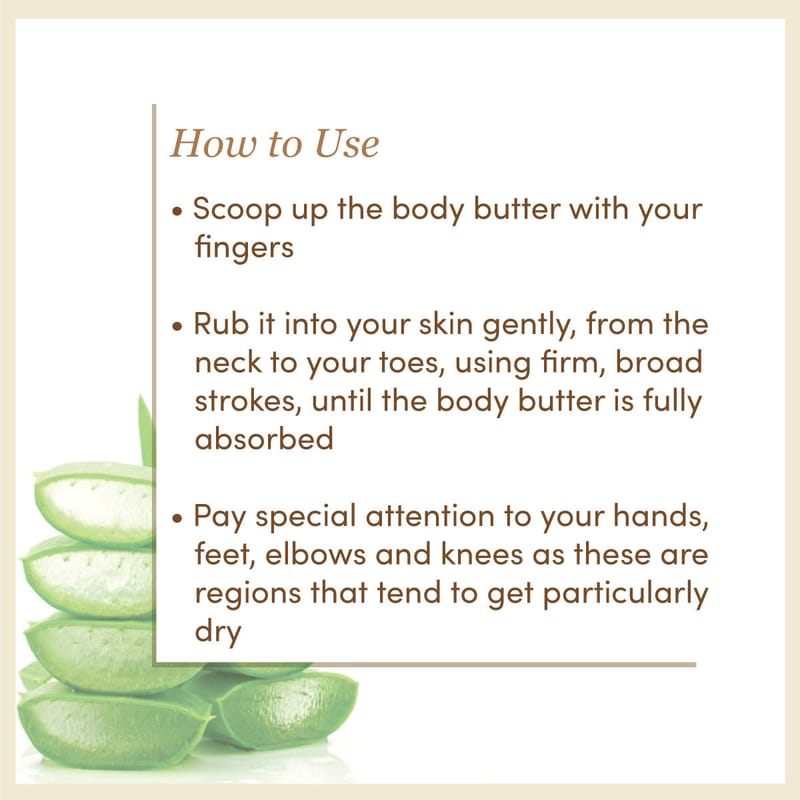 How to Use

• Scoop up the body butter with your fingers

• Rub it into your skin gently, from the neck to your toes, using firm, broad strokes, until the body butter is fully absorbed

• Pay special attention to your hands, feet, elbows and knees as these are regions that tend to get particularly dry