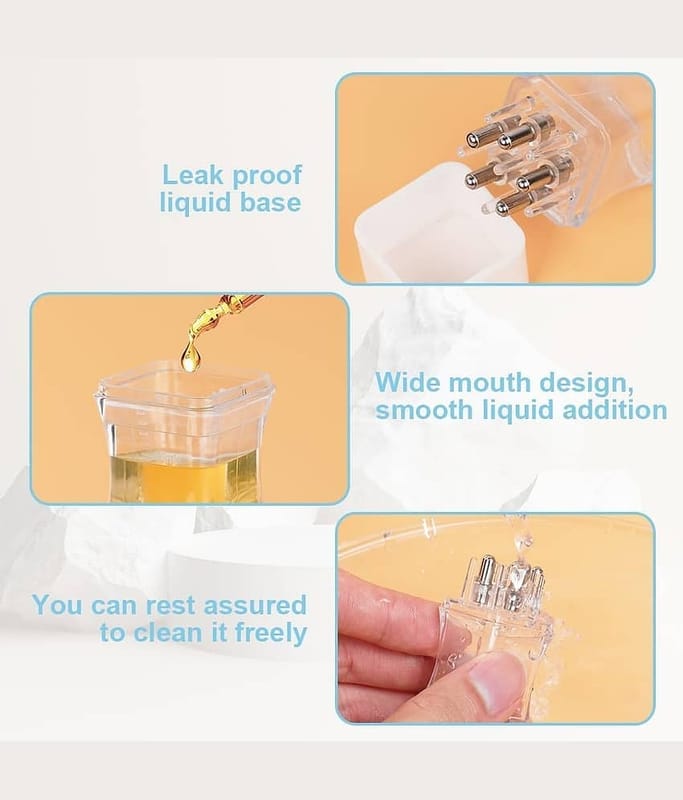 Leak proof liquid base

Wide mouth design, smooth liquid addition

You can rest assured to clean it freely