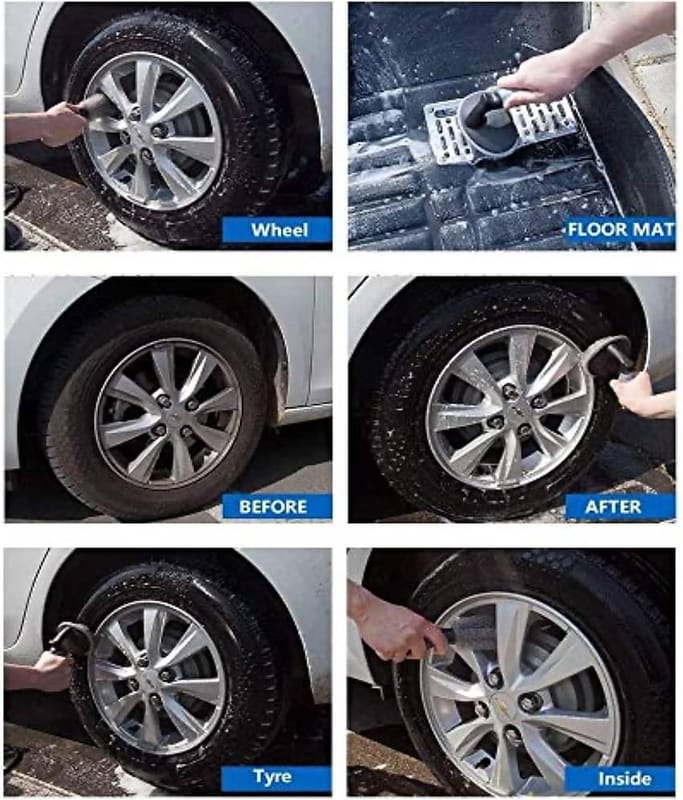 Wheel

FLOOR MAT

BEFORE

AFTER

Tyre

Inside