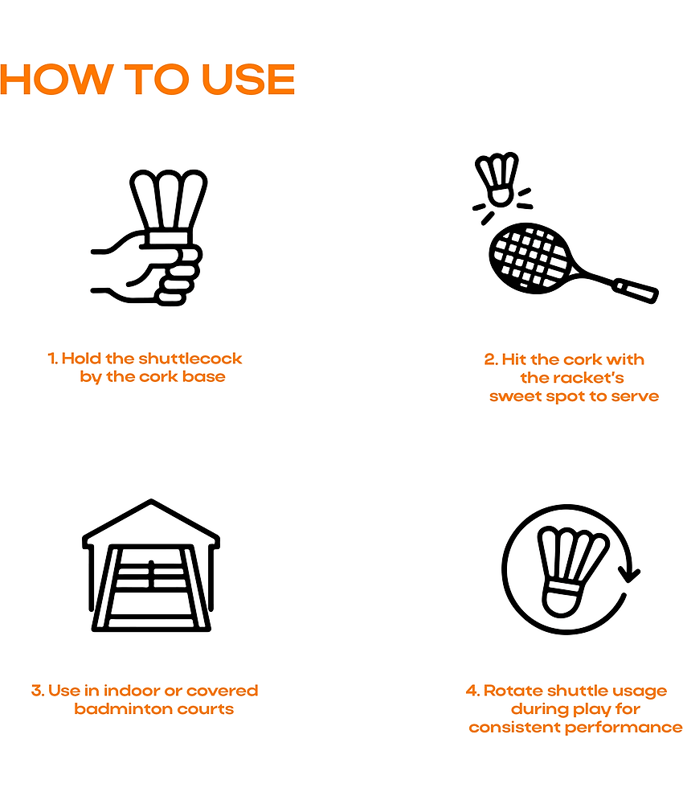 HOW TO USE

1. Hold the shuttlecock by the cork base

2. Hit the cork with the racket's sweet spot to serve

3. Use in indoor or covered badminton courts

4. Rotate shuttle usage during play for consistent performance