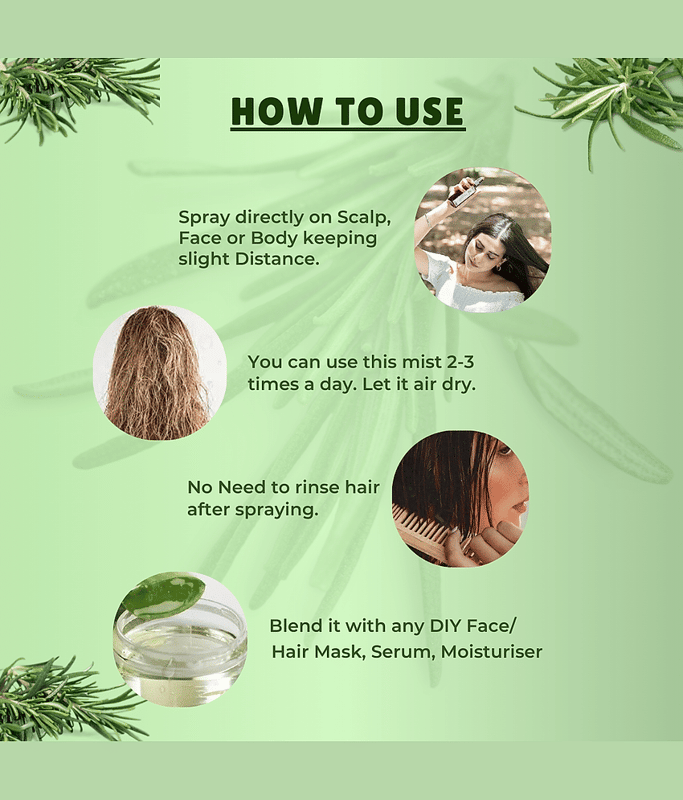 HOW TO USE

Spray directly on Scalp, Face or Body keeping slight Distance.

You can use this mist 2-3 times a day. Let it air dry.

No Need to rinse hair after spraying.

Blend it with any DIY Face/ Hair Mask, Serum, Moisturiser