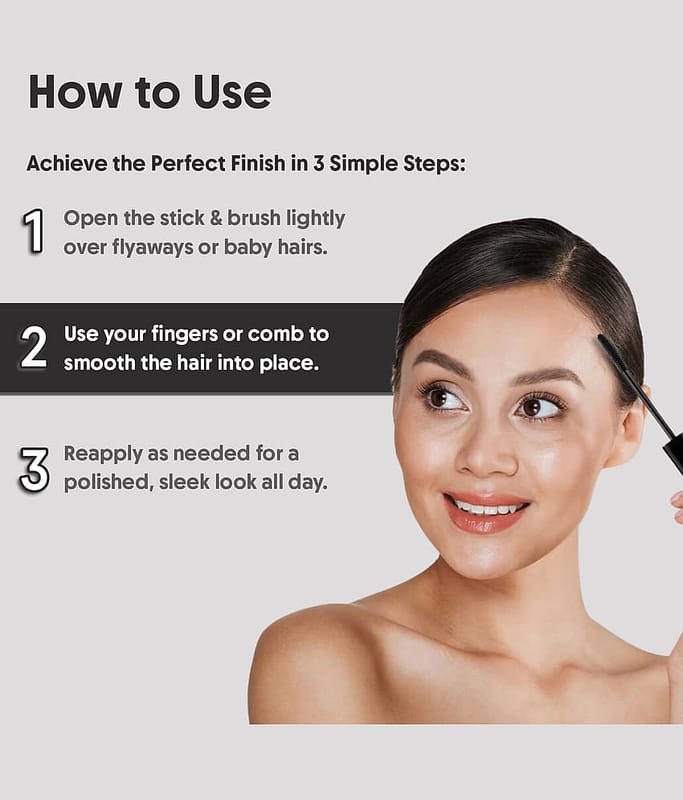 How to Use

Achieve the Perfect Finish in 3 Simple Steps:

1 Open the stick & brush lightly over flyaways or baby hairs.

2 Use your fingers or comb to smooth the hair into place.

3 Reapply as needed for a polished, sleek look all day.