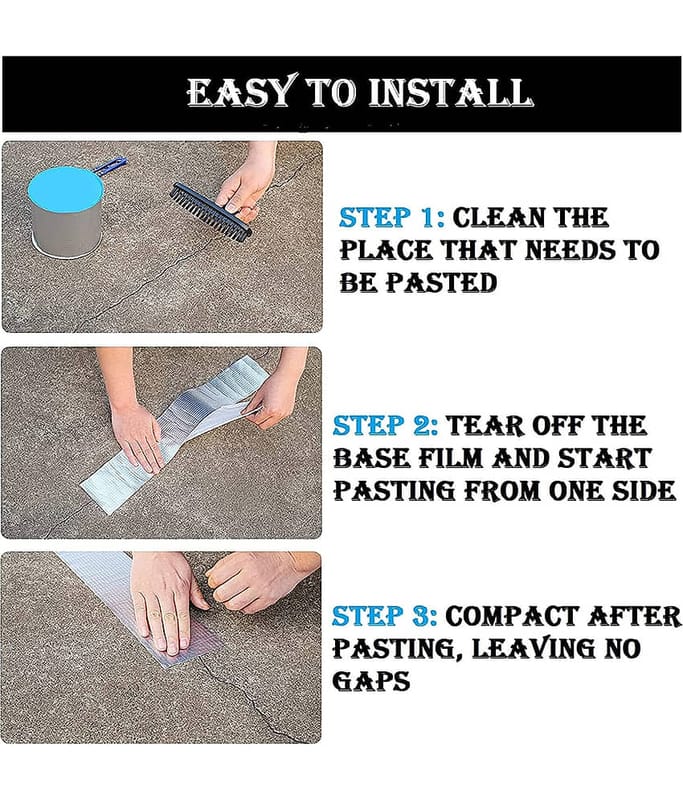 EASY TO INSTALL

STEP 1: CLEAN THE PLACE THAT NEEDS TO BE PASTED

STEP 2: TEAR OFF THE BASE FILM AND START PASTING FROM ONE SIDE

STEP 3: COMPACT AFTER PASTING, LEAVING NO GAPS