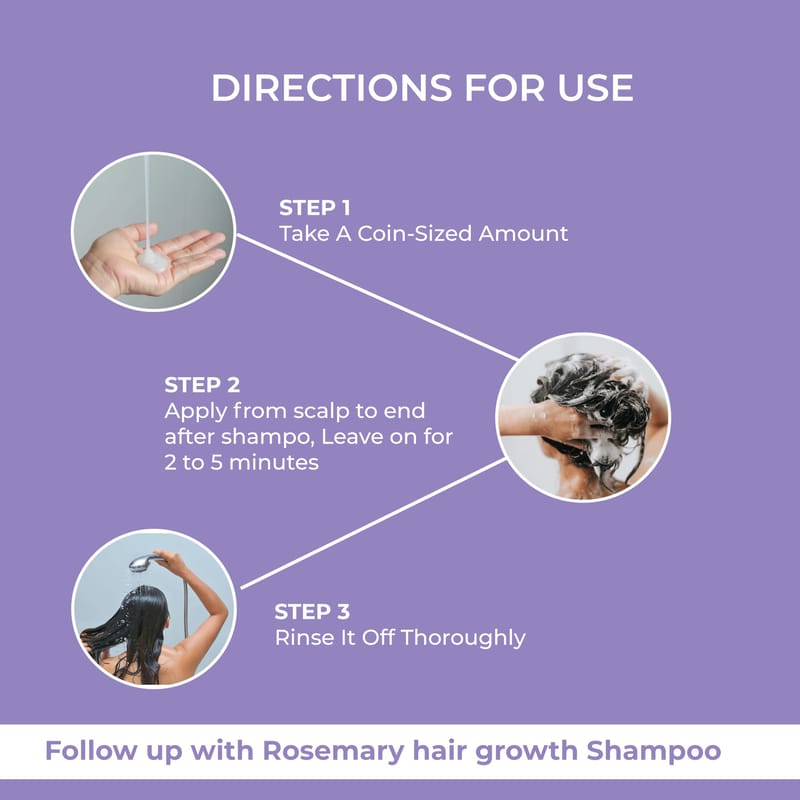 DIRECTIONS FOR USE

STEP 1
Take A Coin-Sized Amount

STEP 2
Apply from scalp to end after shampo, Leave on for 2 to 5 minutes

STEP 3
Rinse It Off Thoroughly

Follow up with Rosemary hair growth Shampoo