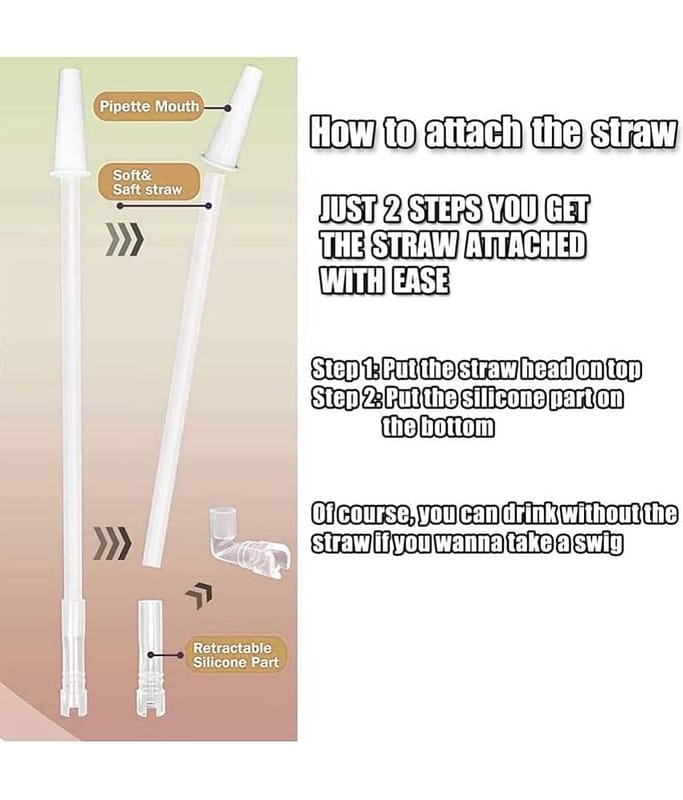 Pipette Mouth

Soft&
Saft straw

Retractable
Silicone Part

How to attach the straw

JUST 2 STEPS YOU GET THE STRAW ATTACHED WITH EASE

Step 1: Put the straw head on top
Step 2: Put the silicone part on the bottom

Of course, you can drink without the straw if you wanna take a swig