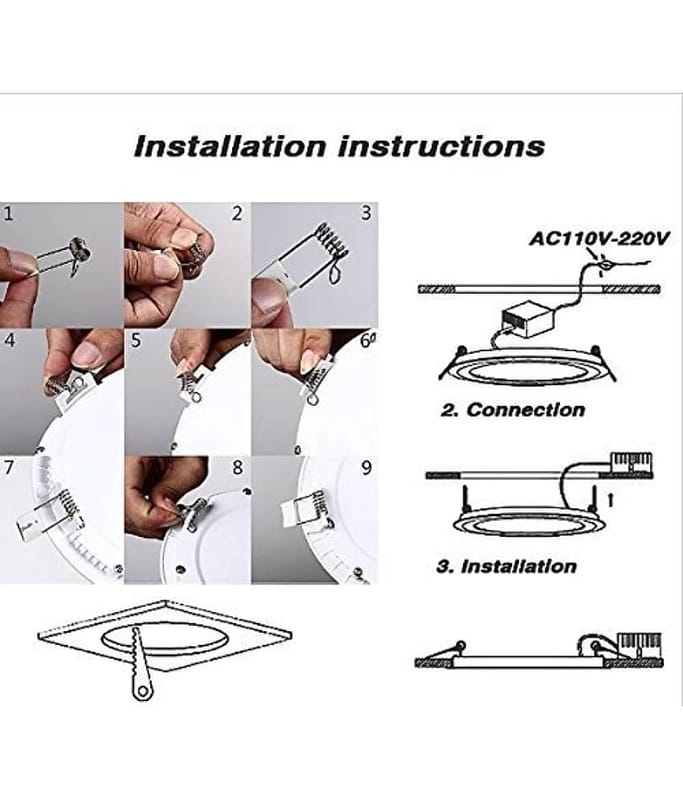 Installation instructions

1

2

3

4

5

6

7

8

9

AC110V-220V

2. Connection

3. Installation