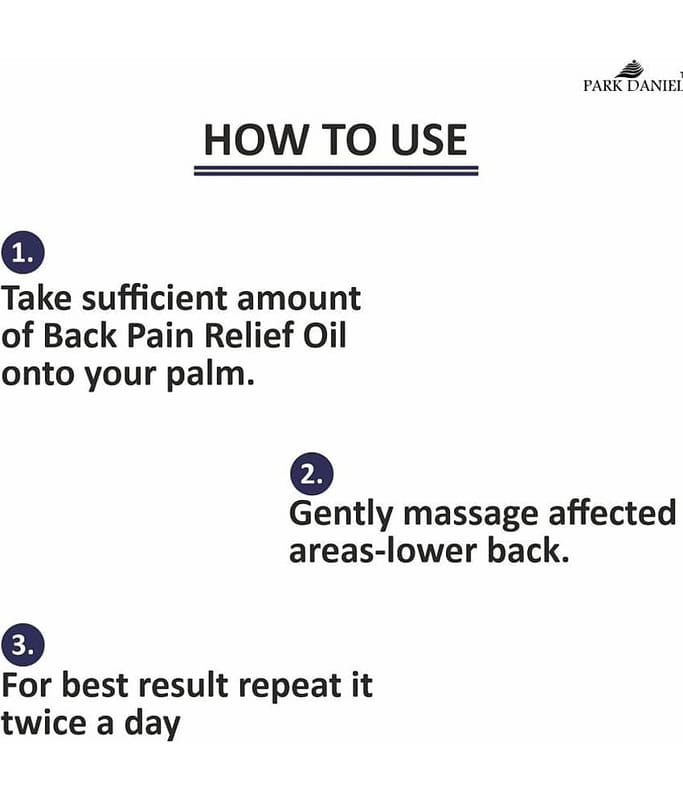 PARK DANIEL

HOW TO USE

1.
Take sufficient amount of Back Pain Relief Oil onto your palm.

2.
Gently massage affected areas-lower back.

3.
For best result repeat it twice a day