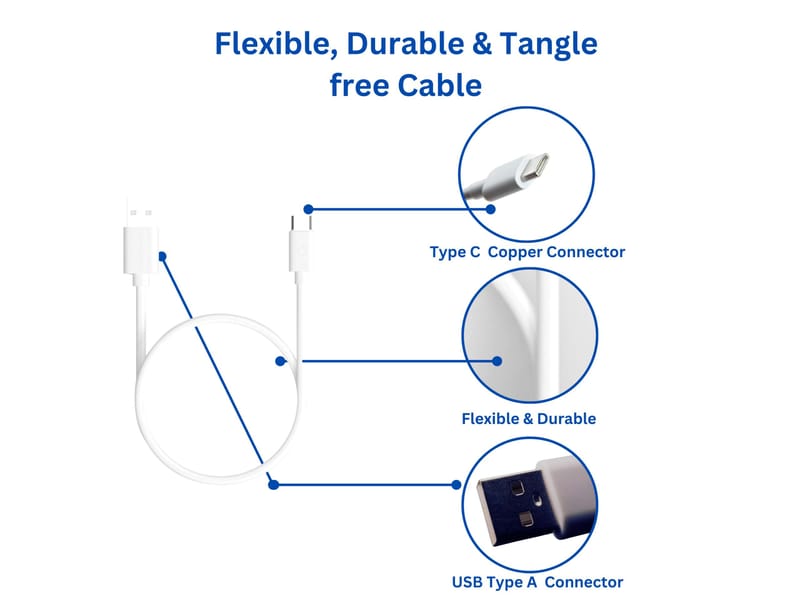 Flexible, Durable & Tangle free Cable

Type C  Copper Connector

Flexible & Durable

USB Type A  Connector