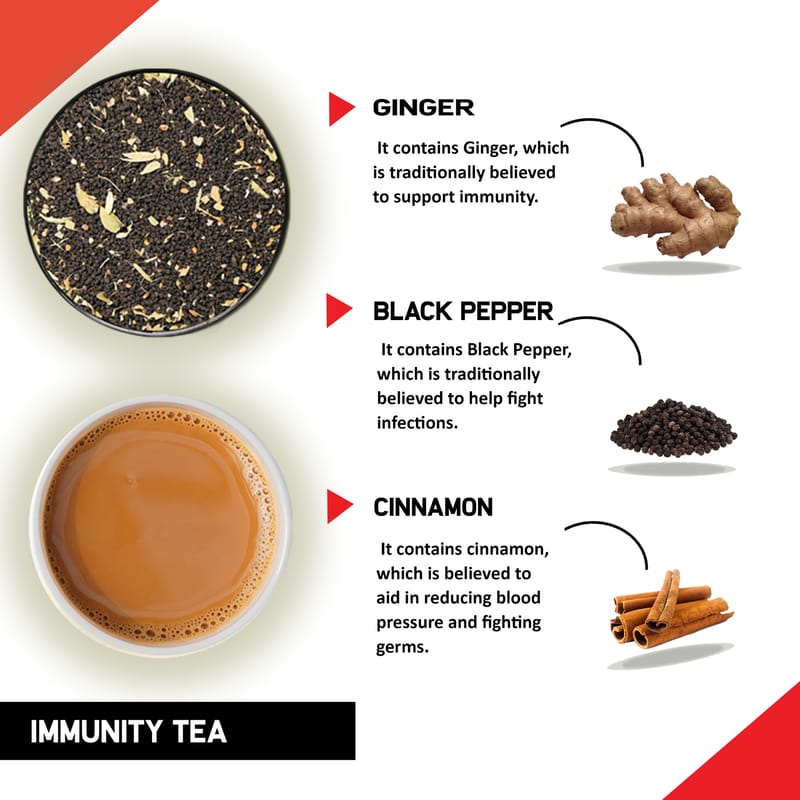 GINGER

It contains Ginger, which is traditionally believed to support immunity.

BLACK PEPPER

It contains Black Pepper, which is traditionally believed to help fight infections.

CINNAMON

It contains cinnamon, which is believed to aid in reducing blood pressure and fighting germs.

IMMUNITY TEA