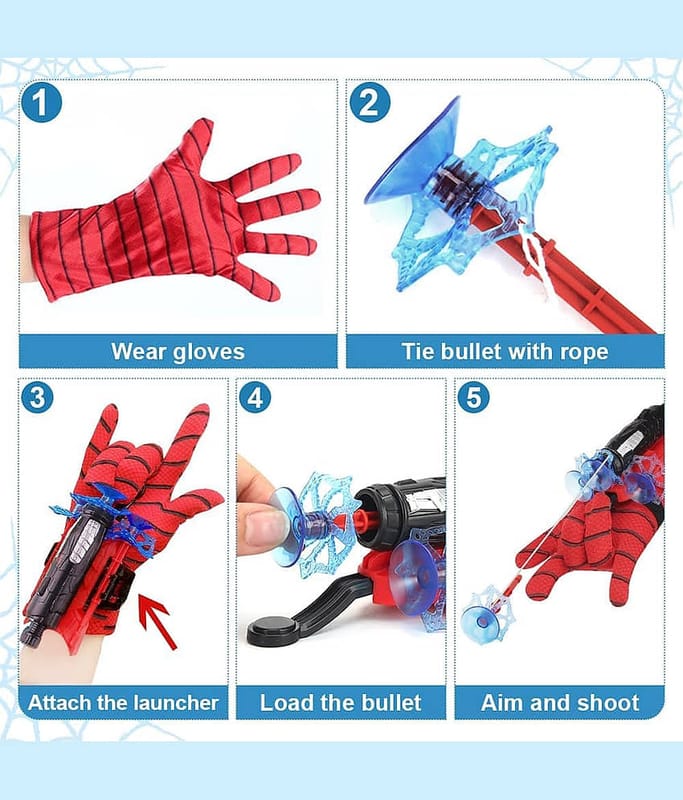 1
Wear gloves

2
Tie bullet with rope

3
Attach the launcher

4
Load the bullet

5
Aim and shoot