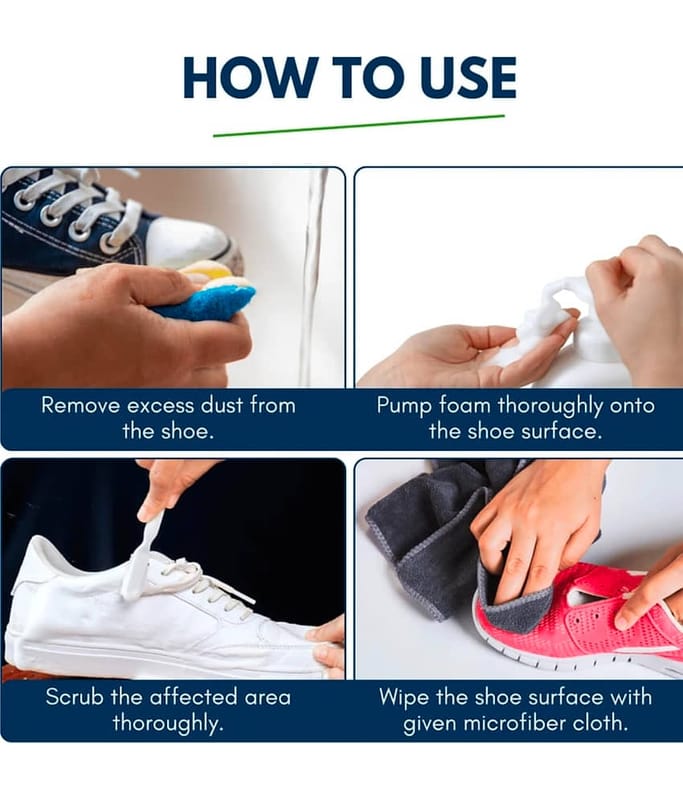 HOW TO USE

Remove excess dust from the shoe.

Pump foam thoroughly onto the shoe surface.

Scrub the affected area thoroughly.

Wipe the shoe surface with given microfiber cloth.