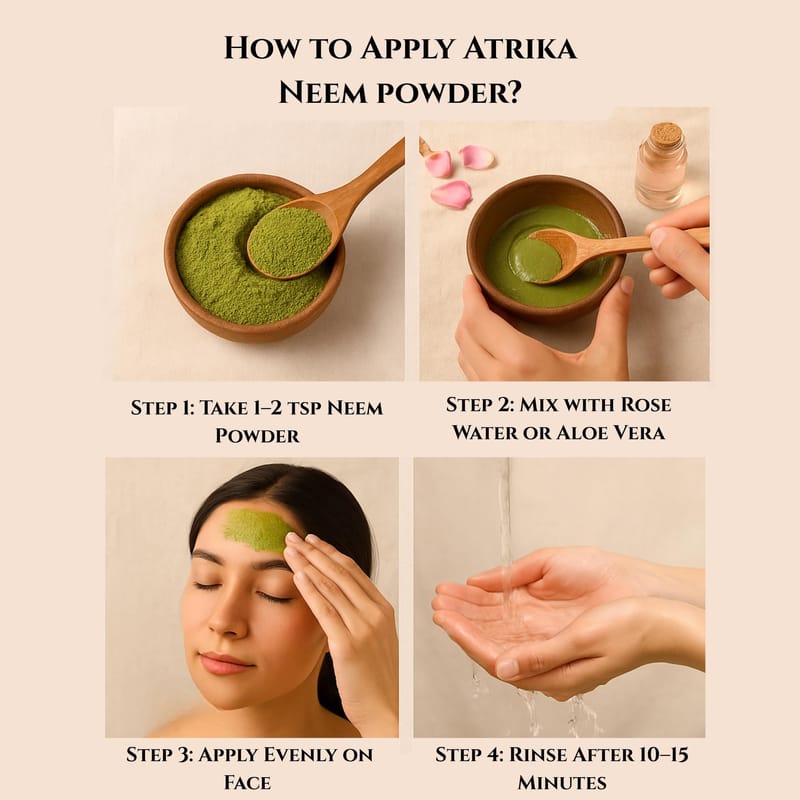 How to Apply Atrika Neem powder?

Step 1: Take 1–2 tsp Neem Powder

Step 2: Mix with Rose Water or Aloe Vera

Step 3: Apply Evenly on Face

Step 4: Rinse After 10–15 Minutes