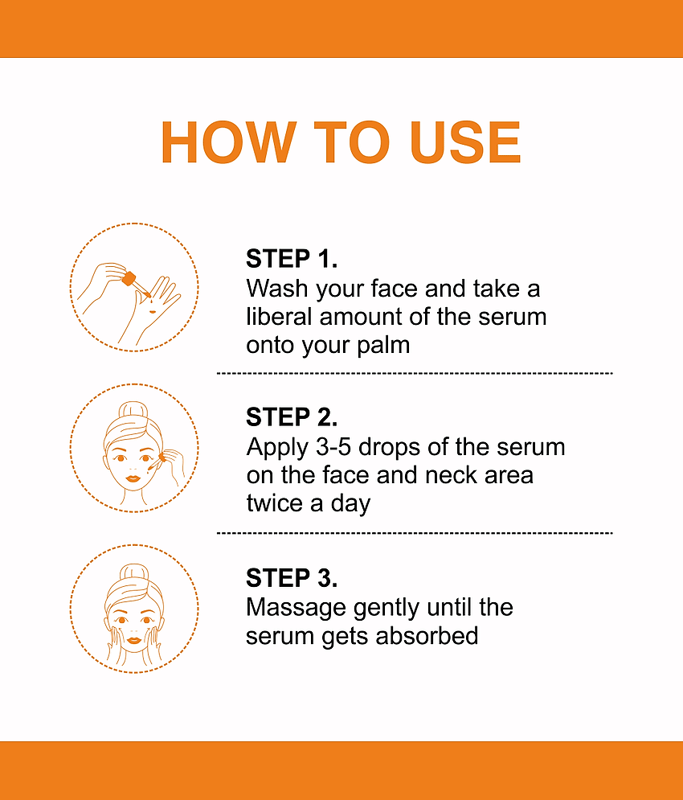 HOW TO USE

STEP 1.
Wash your face and take a liberal amount of the serum onto your palm

STEP 2.
Apply 3-5 drops of the serum on the face and neck area twice a day

STEP 3.
Massage gently until the serum gets absorbed