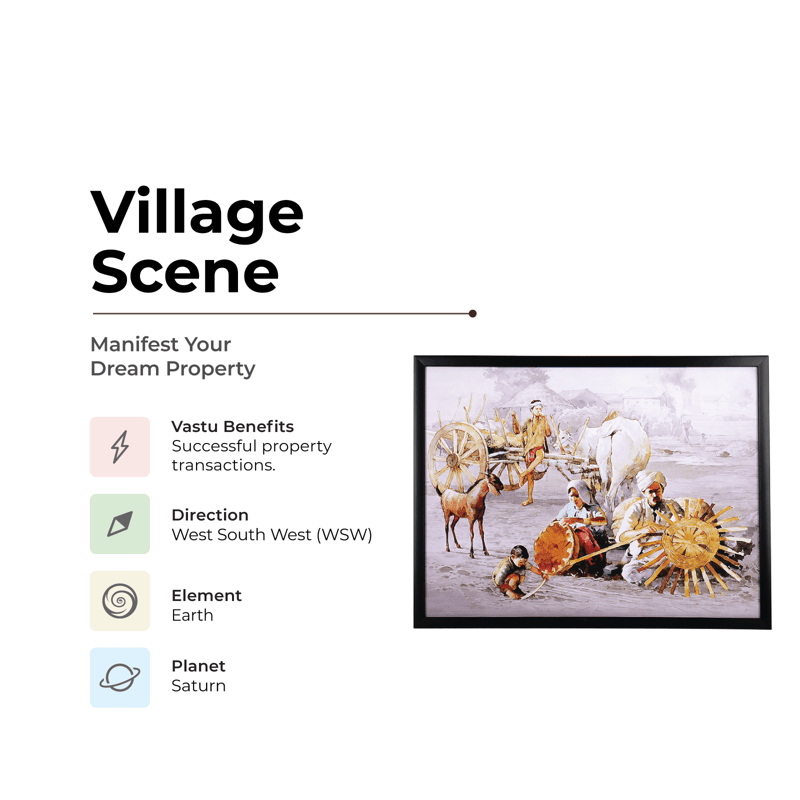 Village Scene

Manifest Your Dream Property

Vastu Benefits
Successful property transactions.

Direction
West South West (WSW)

Element
Earth

Planet
Saturn