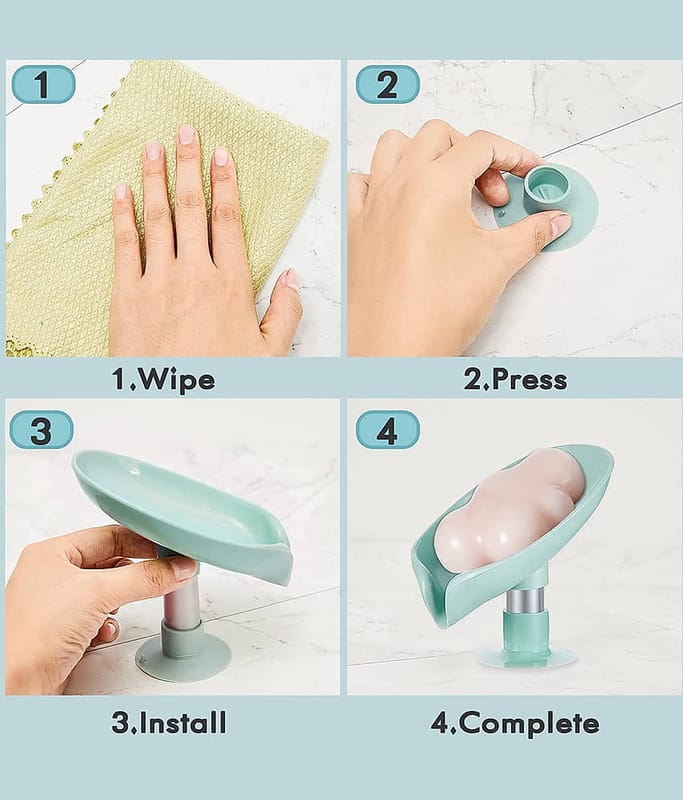 1

1.Wipe

2

2.Press

3

3.Install

4

4.Complete