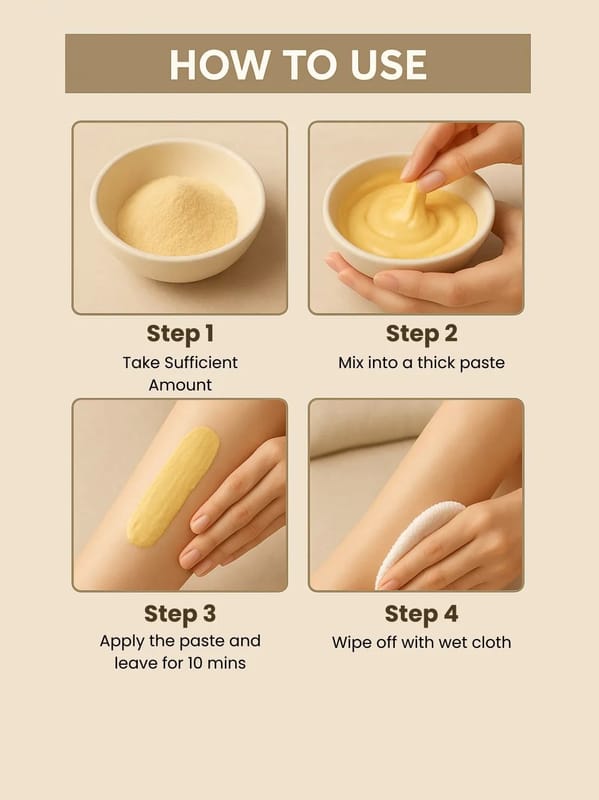 HOW TO USE

Step 1
Take Sufficient Amount

Step 2
Mix into a thick paste

Step 3
Apply the paste and leave for 10 mins

Step 4
Wipe off with wet cloth