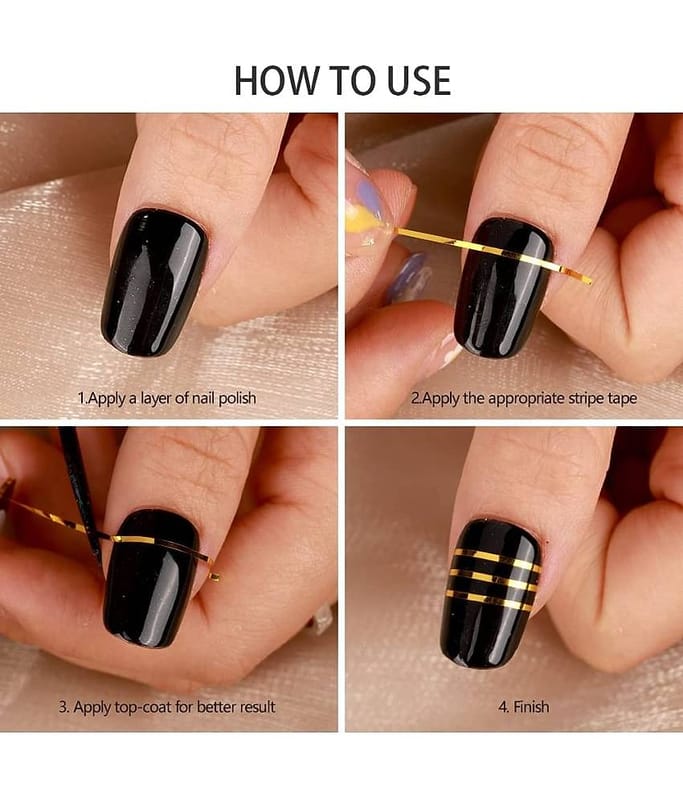 HOW TO USE

1.Apply a layer of nail polish

2.Apply the appropriate stripe tape

3. Apply top-coat for better result

4. Finish