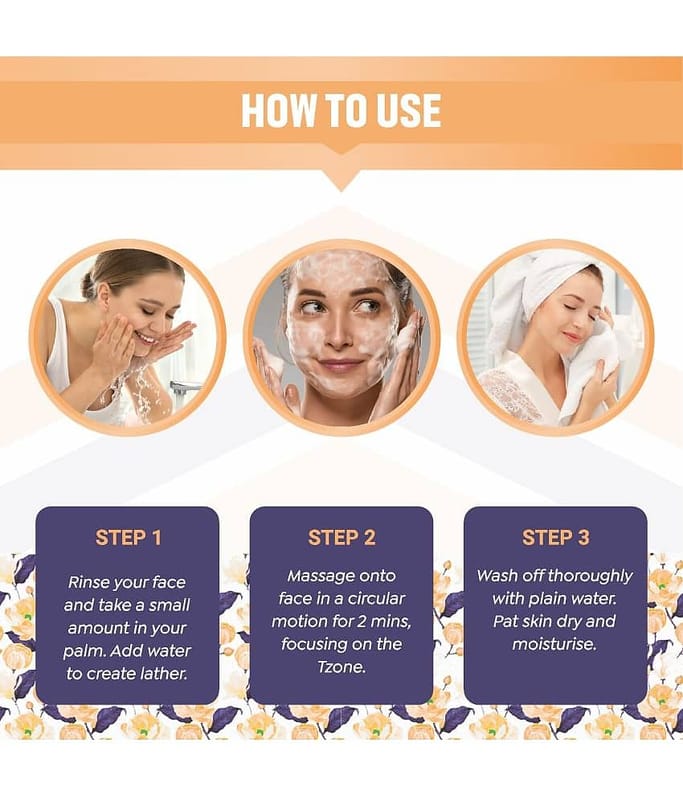 HOW TO USE

STEP 1

Rinse your face and take a small amount in your palm. Add water to create lather.

STEP 2

Massage onto face in a circular motion for 2 mins, focusing on the Tzone.

STEP 3

Wash off thoroughly with plain water. Pat skin dry and moisturise.