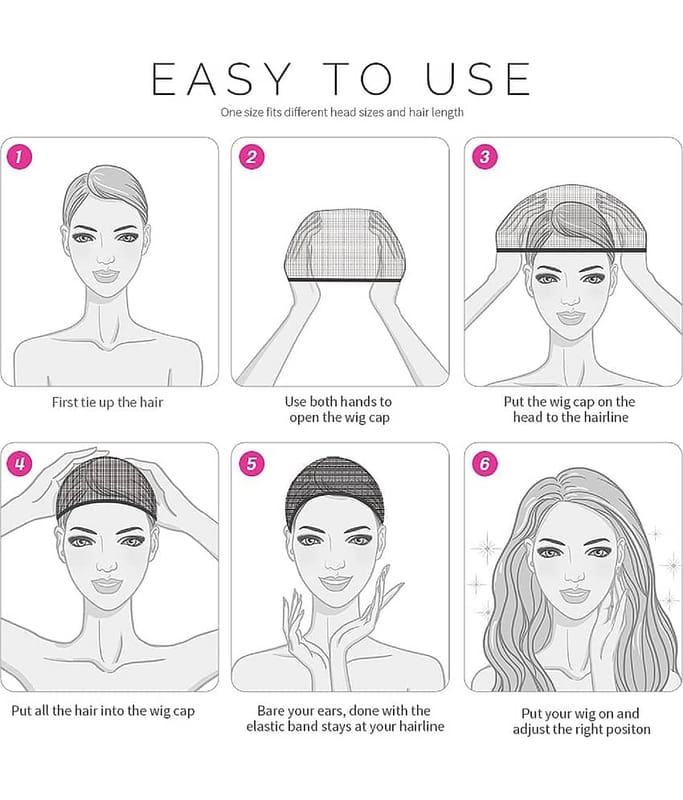 EASY TO USE

One size fits different head sizes and hair length

1

First tie up the hair

2

Use both hands to open the wig cap

3

Put the wig cap on the head to the hairline

4

Put all the hair into the wig cap

5

Bare your ears, done with the elastic band stays at your hairline

6

Put your wig on and adjust the right positon