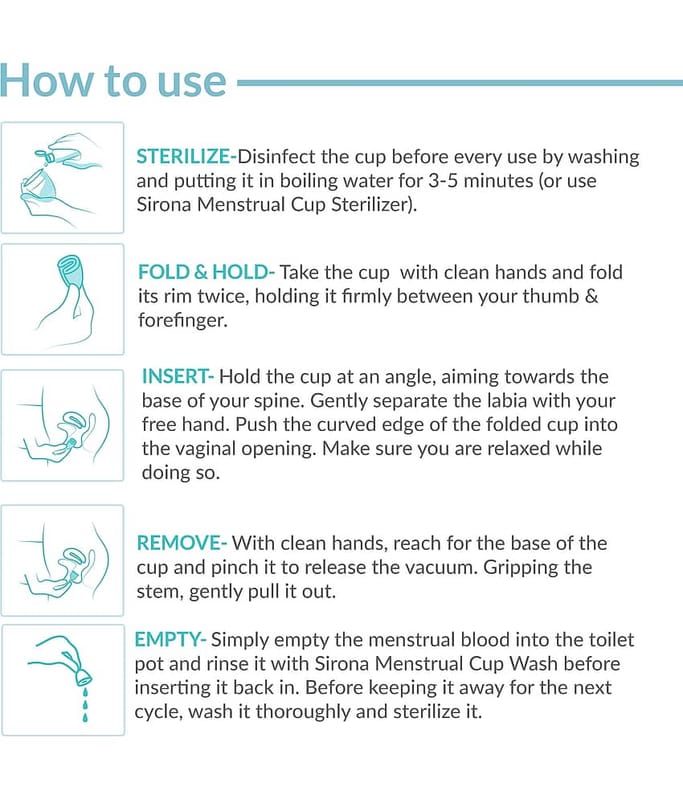 How to use

STERILIZE-Disinfect the cup before every use by washing and putting it in boiling water for 3-5 minutes (or use Sirona Menstrual Cup Sterilizer).

FOLD & HOLD- Take the cup with clean hands and fold its rim twice, holding it firmly between your thumb & forefinger.

INSERT- Hold the cup at an angle, aiming towards the base of your spine. Gently separate the labia with your free hand. Push the curved edge of the folded cup into the vaginal opening. Make sure you are relaxed while doing so.

REMOVE- With clean hands, reach for the base of the cup and pinch it to release the vacuum. Gripping the stem, gently pull it out.

EMPTY- Simply empty the menstrual blood into the toilet pot and rinse it with Sirona Menstrual Cup Wash before inserting it back in. Before keeping it away for the next cycle, wash it thoroughly and sterilize it.