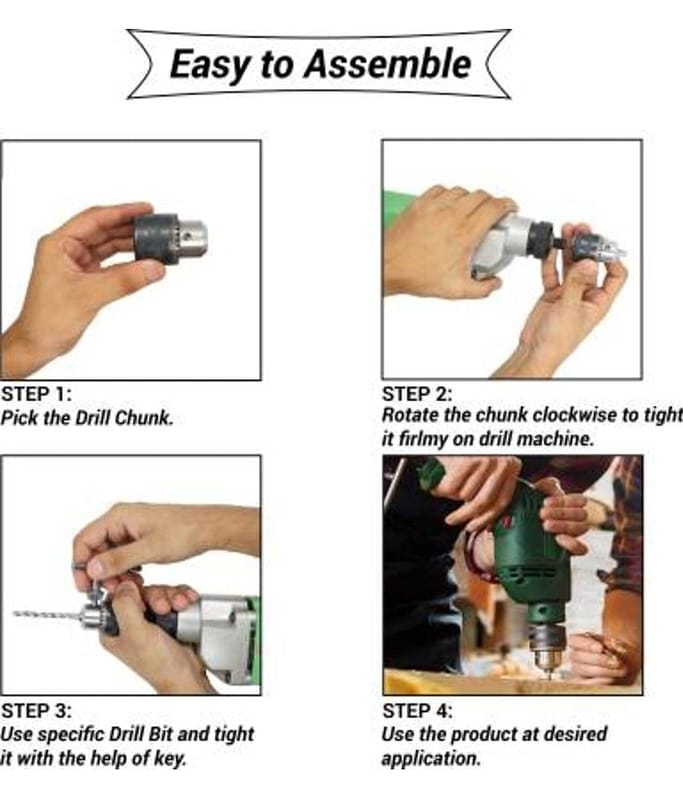 Easy to Assemble

STEP 1:
Pick the Drill Chunk.

STEP 2:
Rotate the chunk clockwise to tight it firlmy on drill machine.

STEP 3:
Use specific Drill Bit and tight it with the help of key.

STEP 4:
Use the product at desired application.