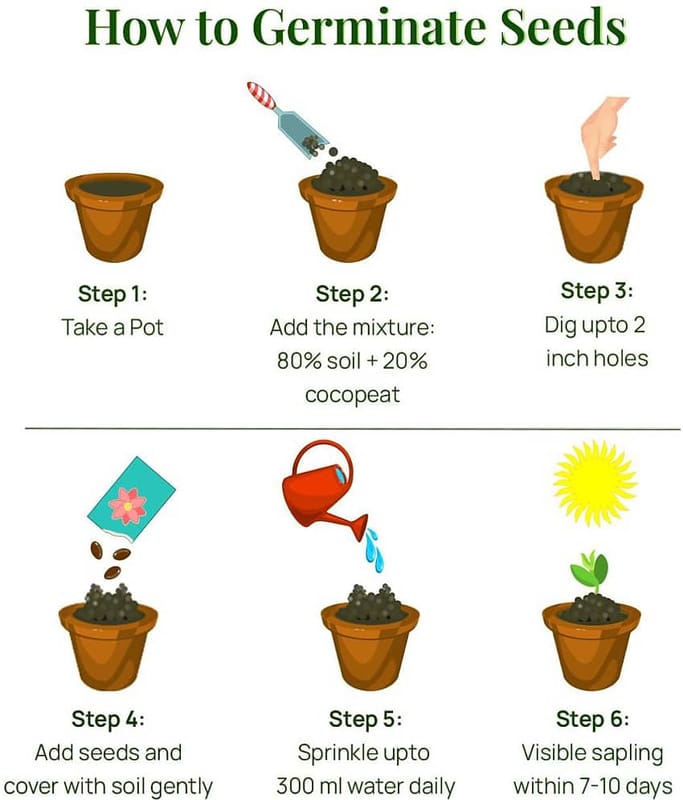 How to Germinate Seeds

Step 1:
Take a Pot

Step 2:
Add the mixture: 80% soil + 20% cocopeat

Step 3:
Dig upto 2 inch holes

Step 4:
Add seeds and cover with soil gently

Step 5:
Sprinkle upto 300 ml water daily

Step 6:
Visible sapling within 7-10 days