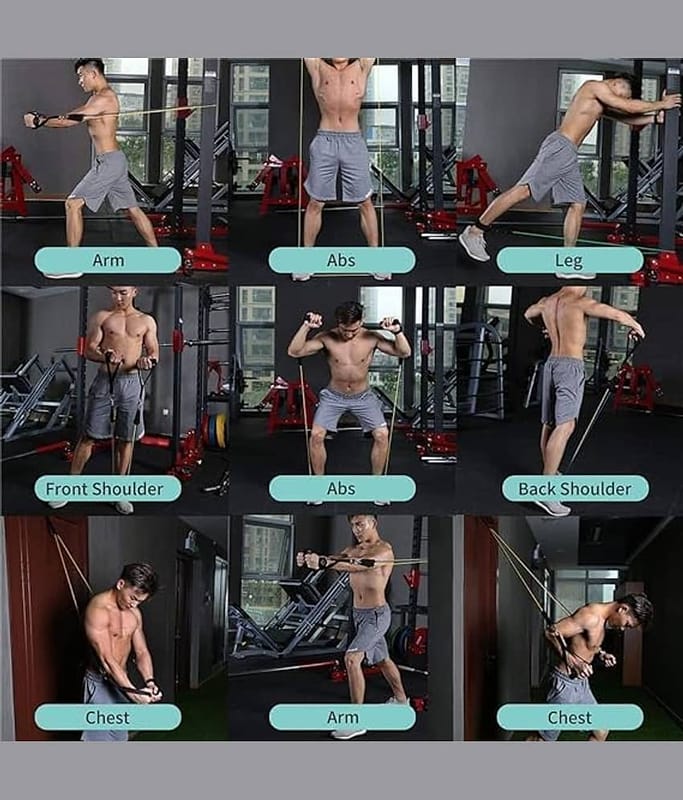 Arm

Abs

Leg

Front Shoulder

Abs

Back Shoulder

Chest

Arm

Chest