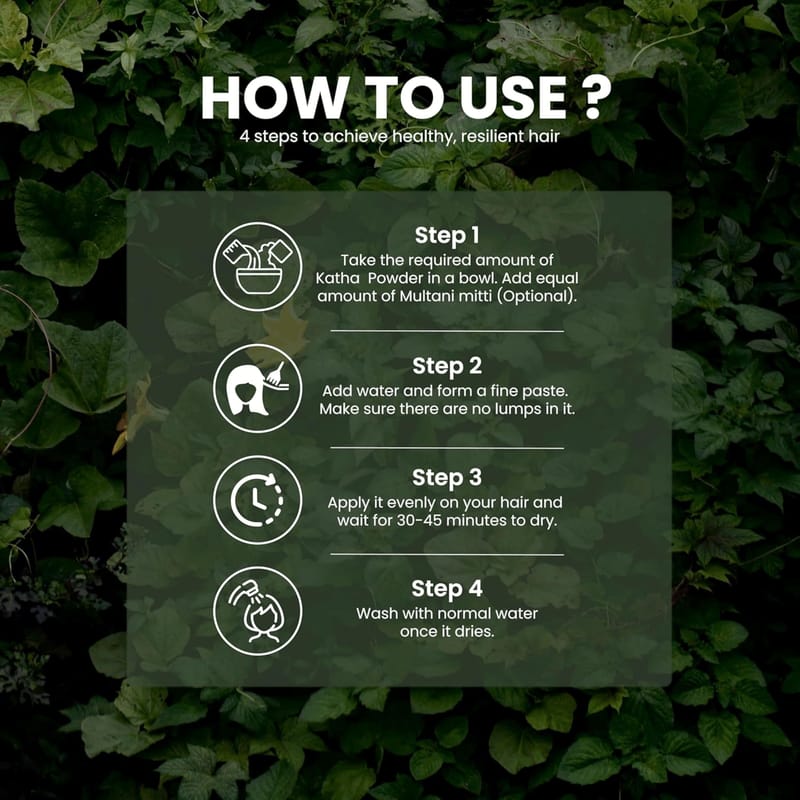 HOW TO USE ?
4 steps to achieve healthy, resilient hair

Step 1
Take the required amount of Katha Powder in a bowl. Add equal amount of Multani mitti (Optional).

Step 2
Add water and form a fine paste. Make sure there are no lumps in it.

Step 3
Apply it evenly on your hair and wait for 30-45 minutes to dry.

Step 4
Wash with normal water once it dries.