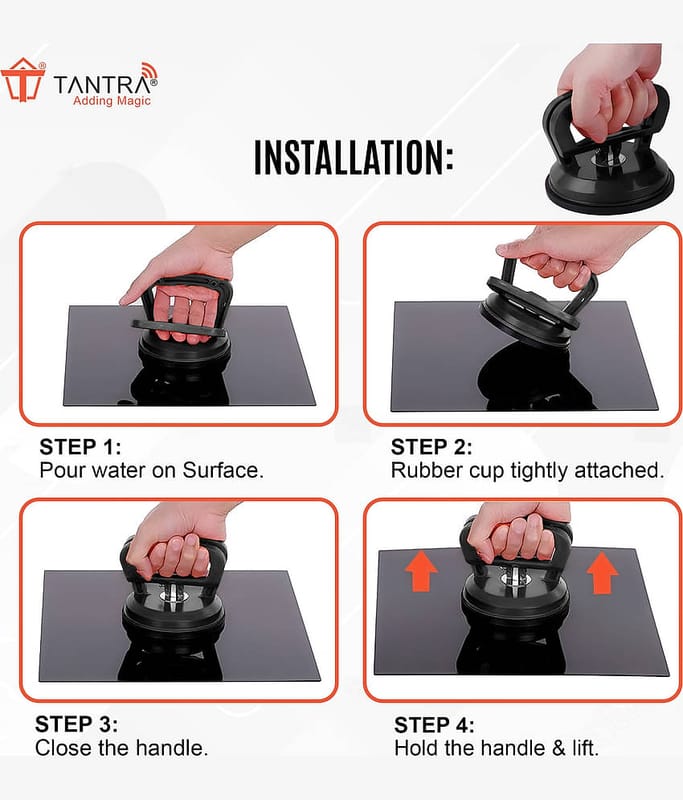 TANTRA®
Adding Magic

INSTALLATION:

STEP 1:
Pour water on Surface.

STEP 2:
Rubber cup tightly attached.

STEP 3:
Close the handle.

STEP 4:
Hold the handle & lift.