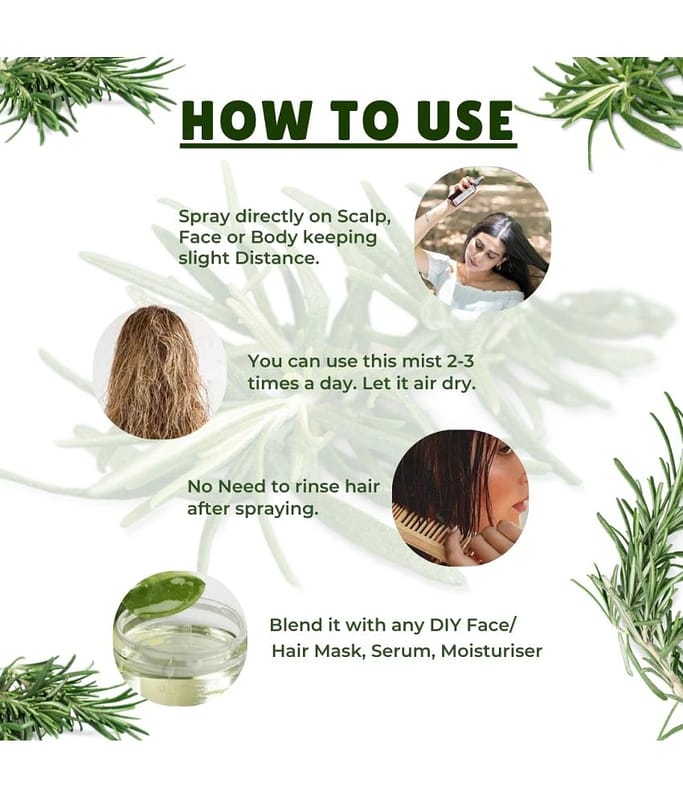 HOW TO USE

Spray directly on Scalp, Face or Body keeping slight Distance.

You can use this mist 2-3 times a day. Let it air dry.

No Need to rinse hair after spraying.

Blend it with any DIY Face/ Hair Mask, Serum, Moisturiser