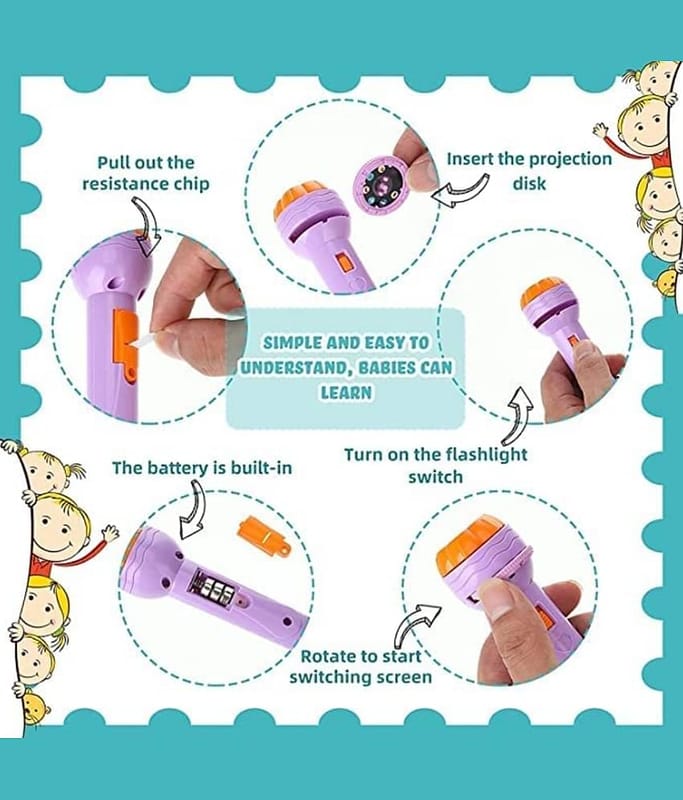 Pull out the resistance chip

Insert the projection disk

SIMPLE AND EASY TO UNDERSTAND, BABIES CAN LEARN

The battery is built-in

Turn on the flashlight switch

Rotate to start switching screen