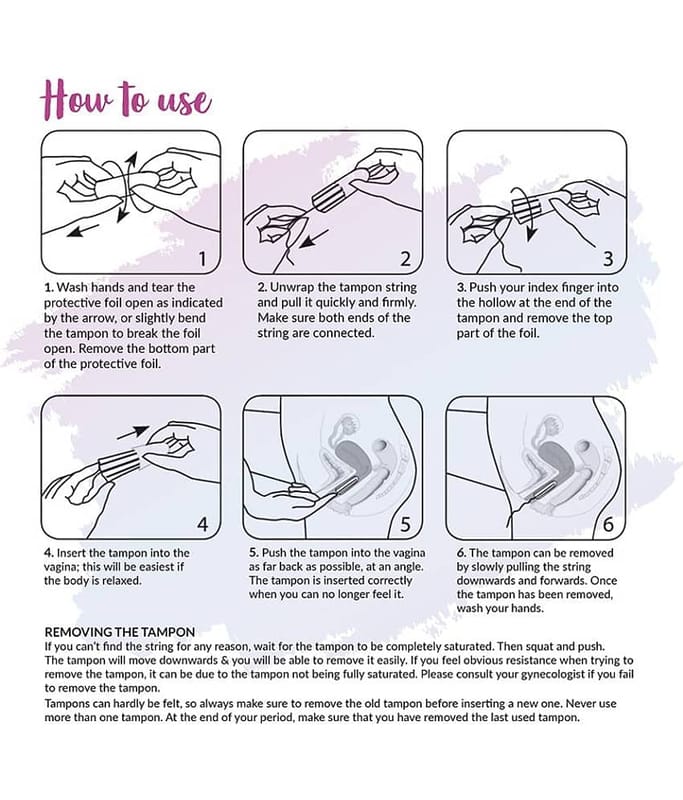 How to use

1

2

3

1. Wash hands and tear the protective foil open as indicated by the arrow, or slightly bend the tampon to break the foil open. Remove the bottom part of the protective foil.

2. Unwrap the tampon string and pull it quickly and firmly. Make sure both ends of the string are connected.

3. Push your index finger into the hollow at the end of the tampon and remove the top part of the foil.

4

5

6

4. Insert the tampon into the vagina; this will be easiest if the body is relaxed.

5. Push the tampon into the vagina as far back as possible, at an angle. The tampon is inserted correctly when you can no longer feel it.

6. The tampon can be removed by slowly pulling the string downwards and forwards. Once the tampon has been removed, wash your hands.

REMOVING THE TAMPON
If you can't find the string for any reason, wait for the tampon to be completely saturated. Then squat and push. The tampon will move downwards & you will be able to remove it easily. If you feel obvious resistance when trying to remove the tampon, it can be due to the tampon not being fully saturated. Please consult your gynecologist if you fail to remove the tampon.
Tampons can hardly be felt, so always make sure to remove the old tampon before inserting a new one. Never use more than one tampon. At the end of your period, make sure that you have removed the last used tampon.