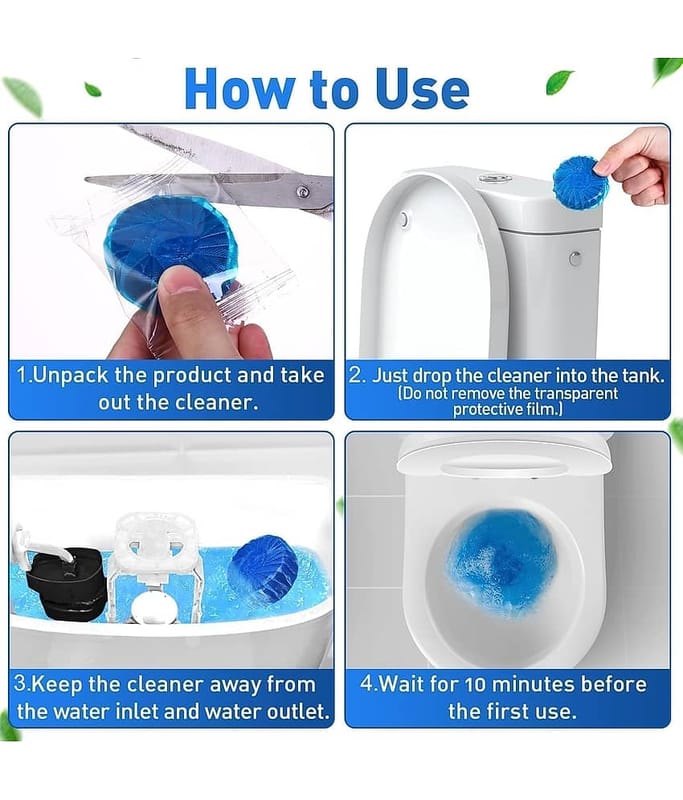 How to Use

1.Unpack the product and take out the cleaner.

2. Just drop the cleaner into the tank. (Do not remove the transparent protective film.)

3.Keep the cleaner away from the water inlet and water outlet.

4.Wait for 10 minutes before the first use.