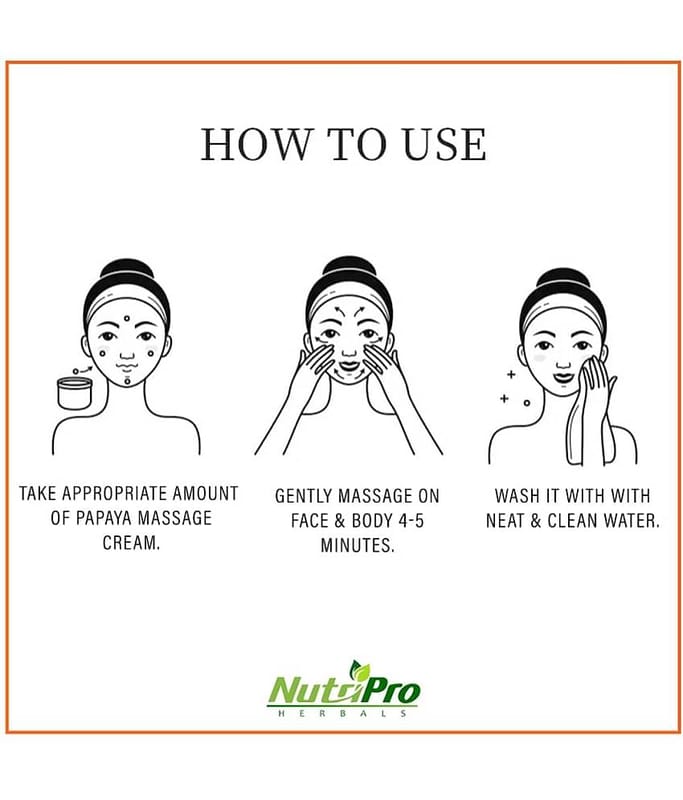 HOW TO USE

TAKE APPROPRIATE AMOUNT OF PAPAYA MASSAGE CREAM.

GENTLY MASSAGE ON FACE & BODY 4-5 MINUTES.

WASH IT WITH WITH NEAT & CLEAN WATER.

NutriPro
HERBALS