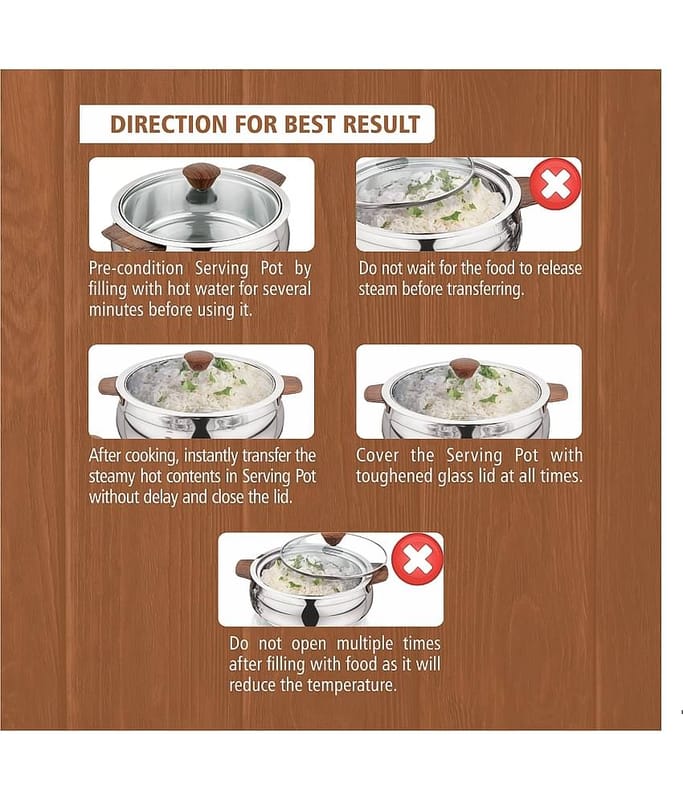 DIRECTION FOR BEST RESULT

Pre-condition Serving Pot by filling with hot water for several minutes before using it.

Do not wait for the food to release steam before transferring.

After cooking, instantly transfer the steamy hot contents in Serving Pot without delay and close the lid.

Cover the Serving Pot with toughened glass lid at all times.

Do not open multiple times after filling with food as it will reduce the temperature.