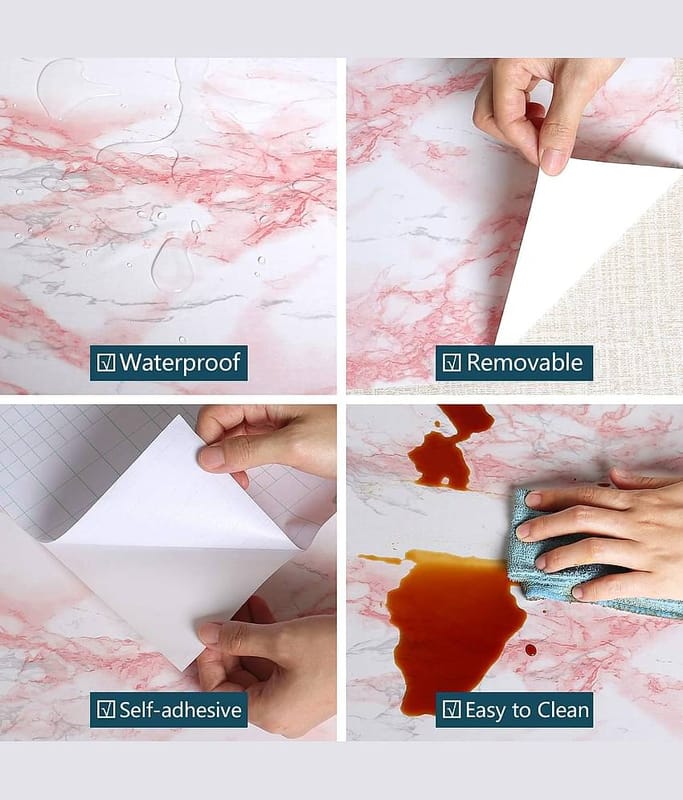 ☑ Waterproof

☑ Removable

☑ Self-adhesive

☑ Easy to Clean