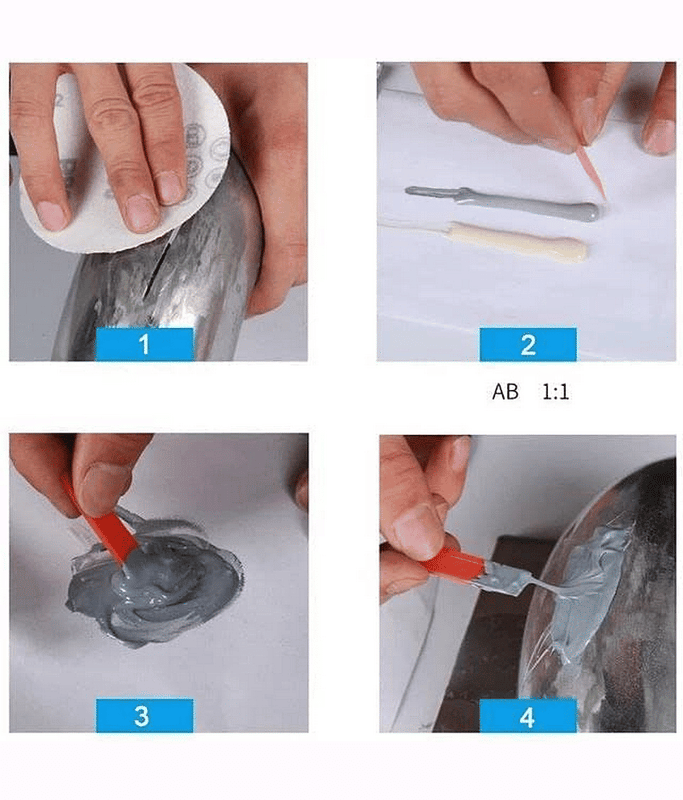 1

2

AB 1:1

3

4