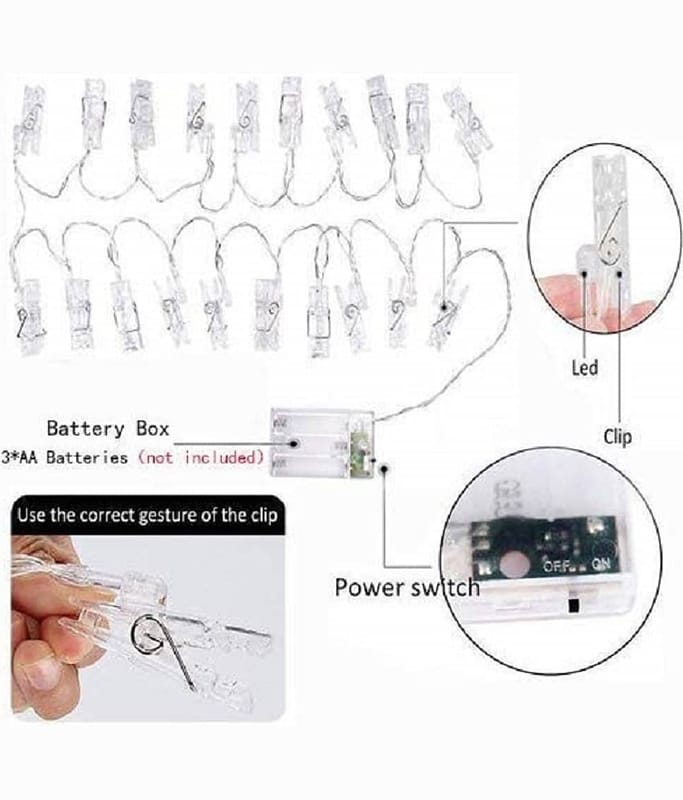 Led

Clip

Battery Box
3*AA Batteries (not included)

Use the correct gesture of the clip

Power switch

OFF ON