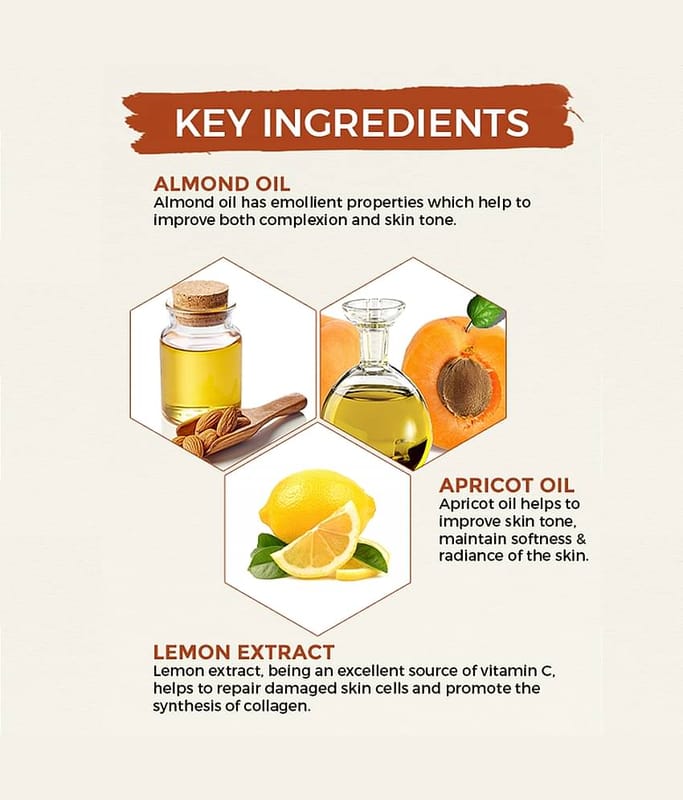 KEY INGREDIENTS

ALMOND OIL
Almond oil has emollient properties which help to improve both complexion and skin tone.

APRICOT OIL
Apricot oil helps to improve skin tone, maintain softness & radiance of the skin.

LEMON EXTRACT
Lemon extract, being an excellent source of vitamin C, helps to repair damaged skin cells and promote the synthesis of collagen.