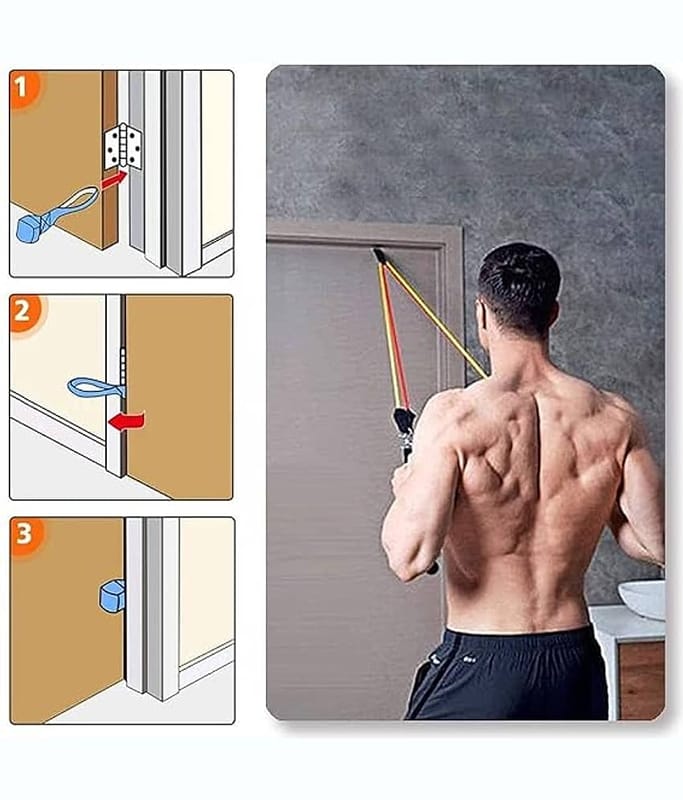 1

2

3