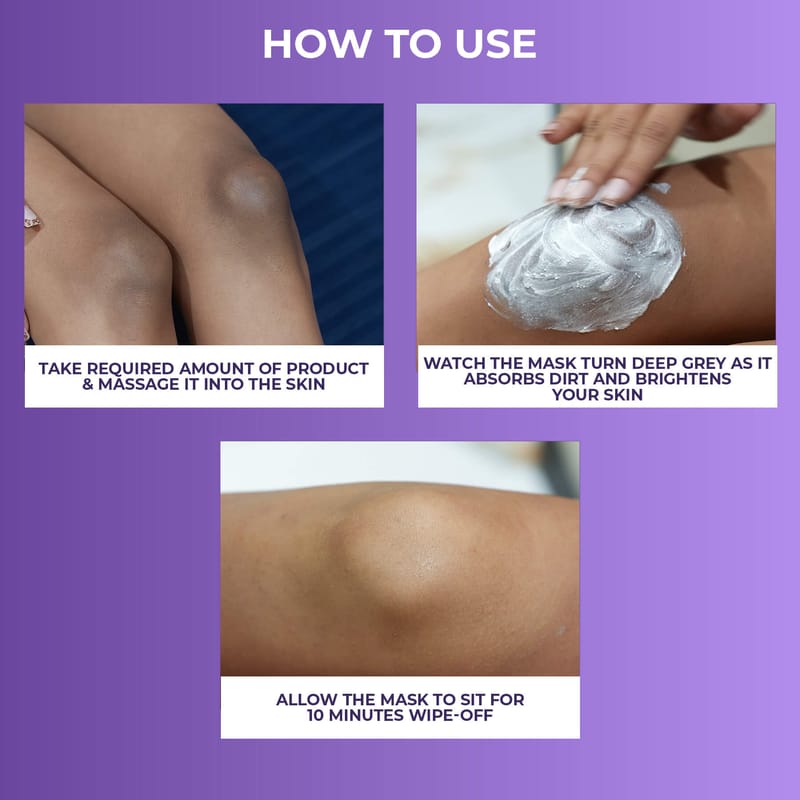 HOW TO USE

TAKE REQUIRED AMOUNT OF PRODUCT & MASSAGE IT INTO THE SKIN

WATCH THE MASK TURN DEEP GREY AS IT ABSORBS DIRT AND BRIGHTENS YOUR SKIN

ALLOW THE MASK TO SIT FOR 10 MINUTES WIPE-OFF