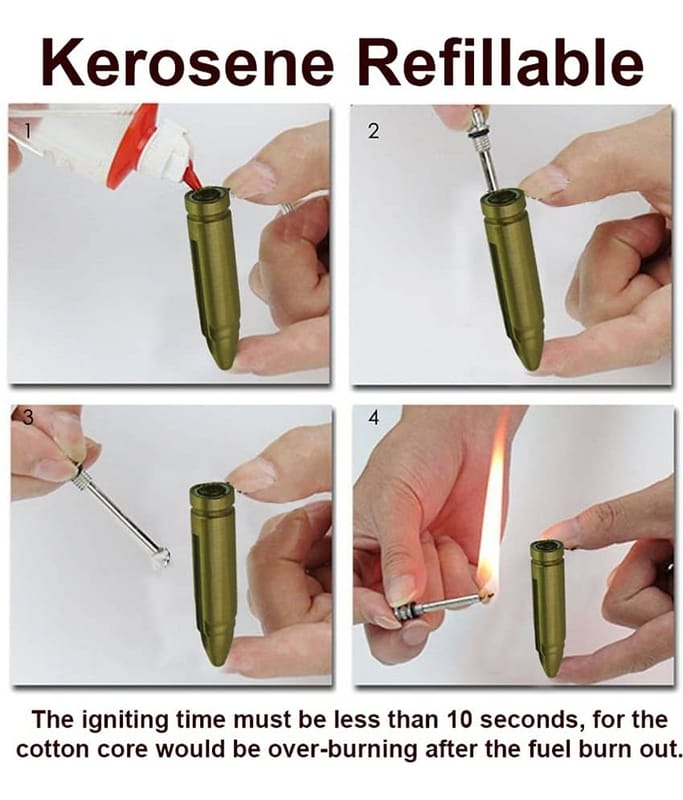 Kerosene Refillable

1

2

3

4

The igniting time must be less than 10 seconds, for the cotton core would be over-burning after the fuel burn out.