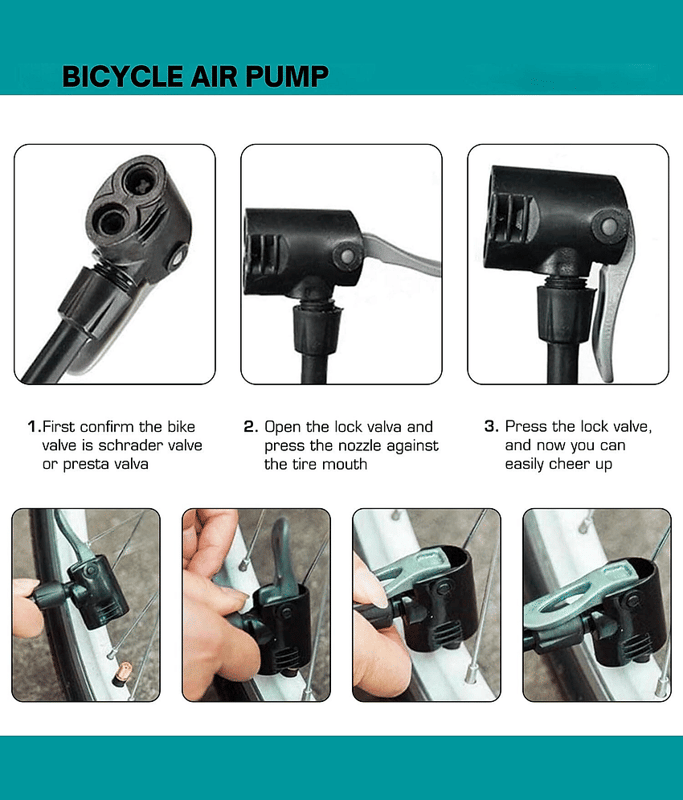 BICYCLE AIR PUMP

1.First confirm the bike valve is schrader valve or presta valva

2. Open the lock valva and press the nozzle against the tire mouth

3. Press the lock valve, and now you can easily cheer up