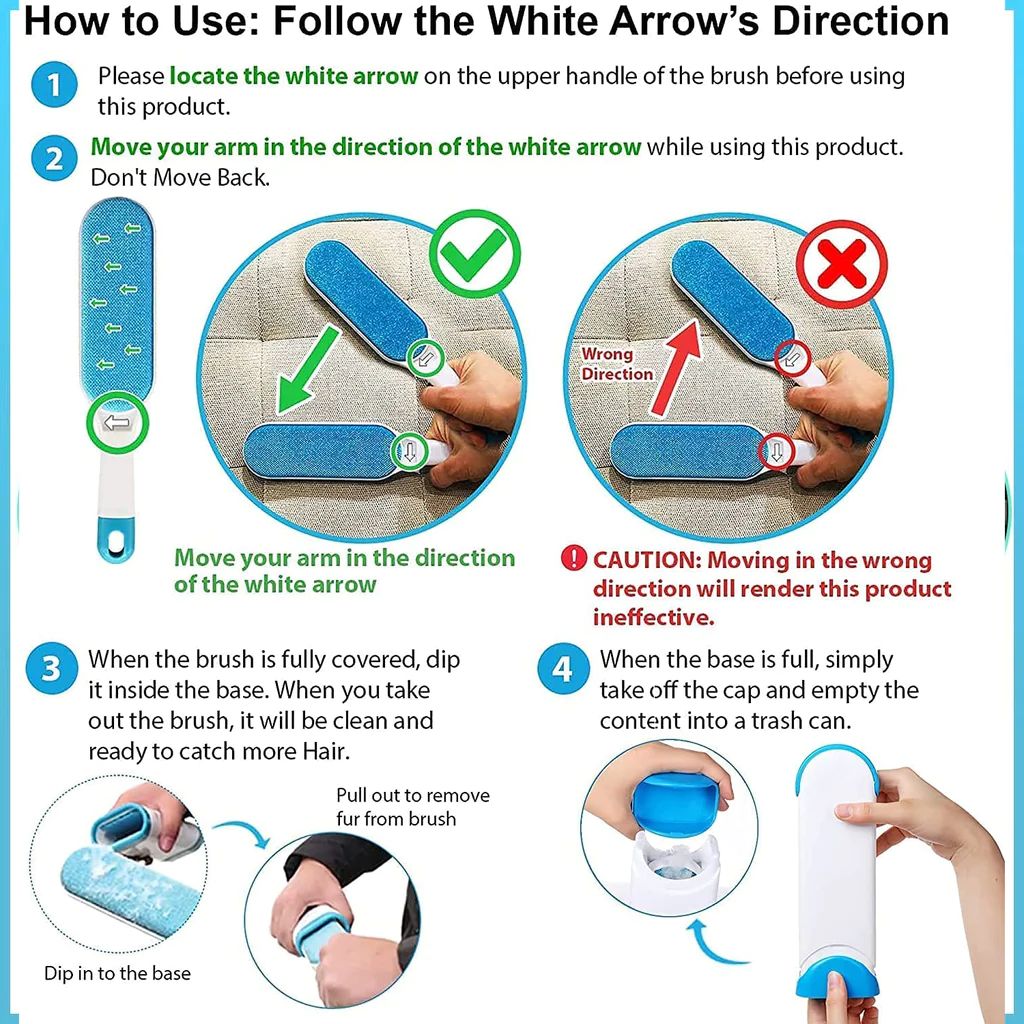 How to Use: Follow the White Arrow's Direction

1 Please locate the white arrow on the upper handle of the brush before using this product.

2 Move your arm in the direction of the white arrow while using this product. Don't Move Back.

Wrong Direction

Move your arm in the direction of the white arrow

! CAUTION: Moving in the wrong direction will render this product ineffective.

3 When the brush is fully covered, dip it inside the base. When you take out the brush, it will be clean and ready to catch more Hair.

Pull out to remove fur from brush

Dip in to the base

4 When the base is full, simply take off the cap and empty the content into a trash can.