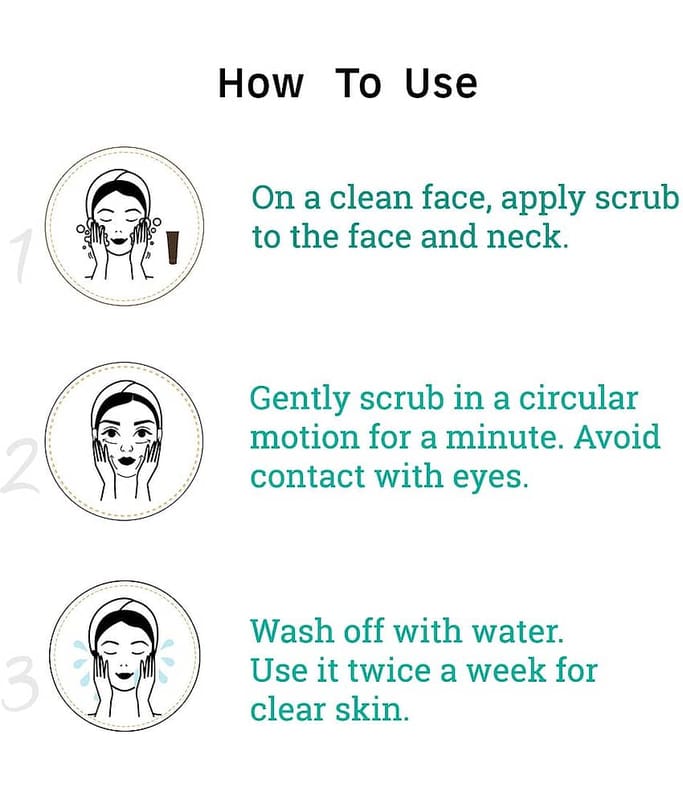 How To Use

1

On a clean face, apply scrub to the face and neck.

2

Gently scrub in a circular motion for a minute. Avoid contact with eyes.

3

Wash off with water. Use it twice a week for clear skin.