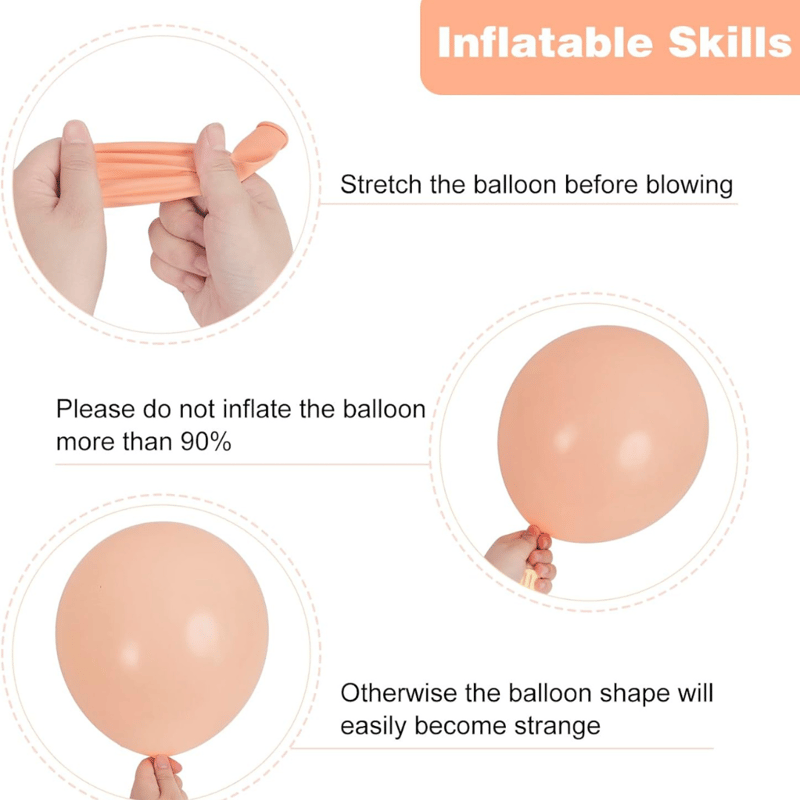 Inflatable Skills

Stretch the balloon before blowing

Please do not inflate the balloon more than 90%

Otherwise the balloon shape will easily become strange