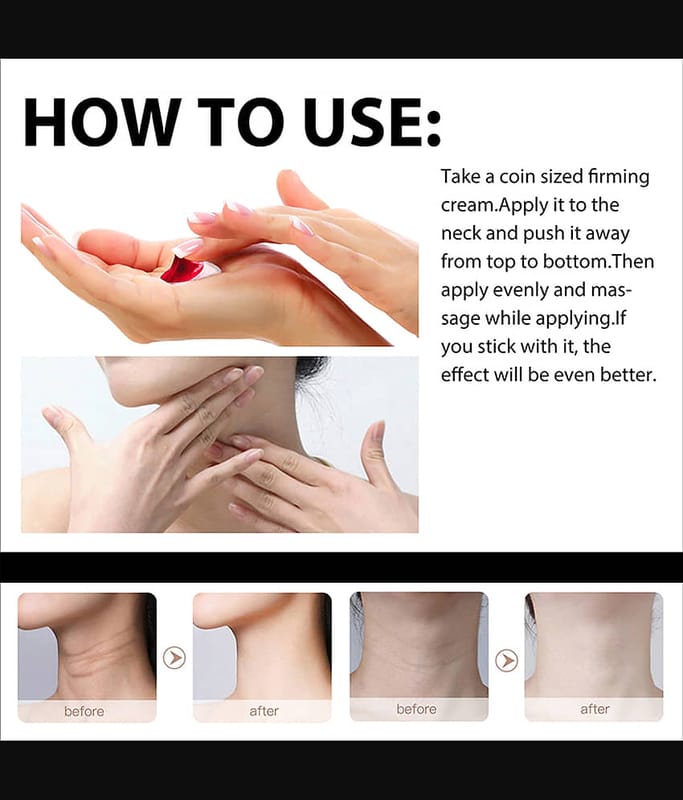 HOW TO USE:

Take a coin sized firming cream.Apply it to the neck and push it away from top to bottom.Then apply evenly and massage while applying.If you stick with it, the effect will be even better.

before

after

before

after