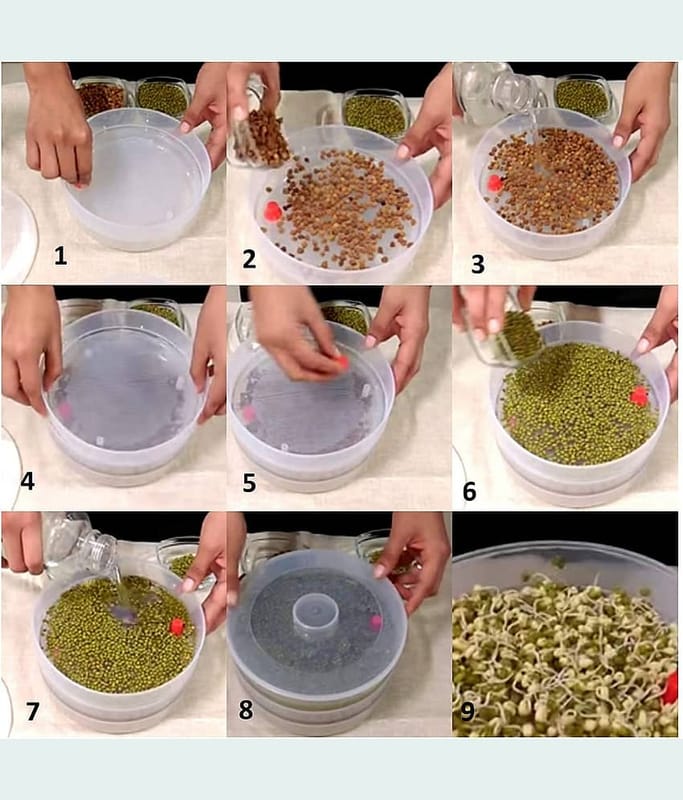 1
2
3
4
5
6
7
8
9