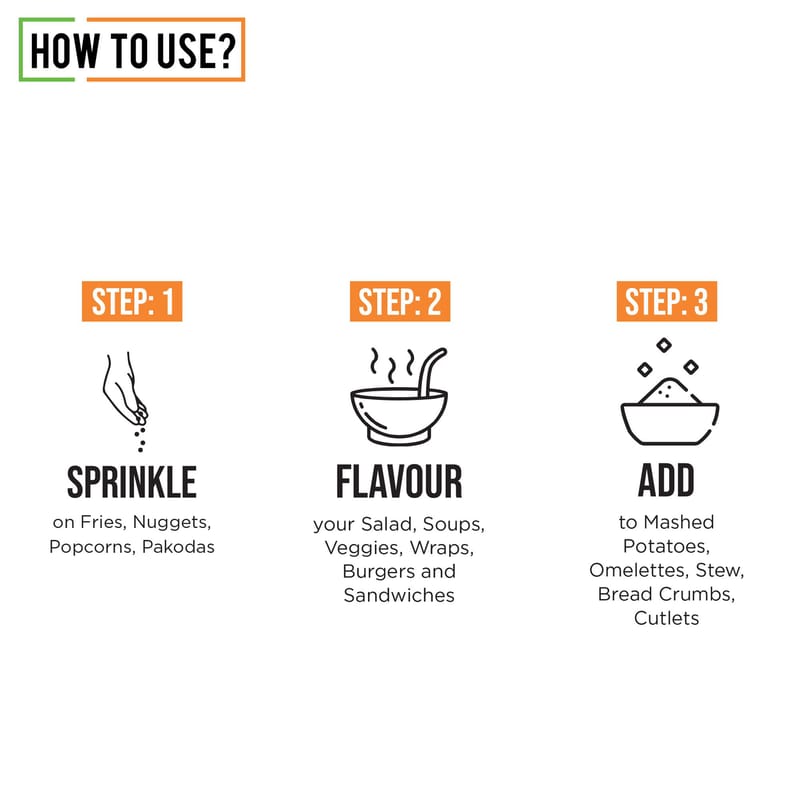 HOW TO USE?

STEP: 1

SPRINKLE

on Fries, Nuggets, Popcorns, Pakodas

STEP: 2

FLAVOUR

your Salad, Soups, Veggies, Wraps, Burgers and Sandwiches

STEP: 3

ADD

to Mashed Potatoes, Omelettes, Stew, Bread Crumbs, Cutlets